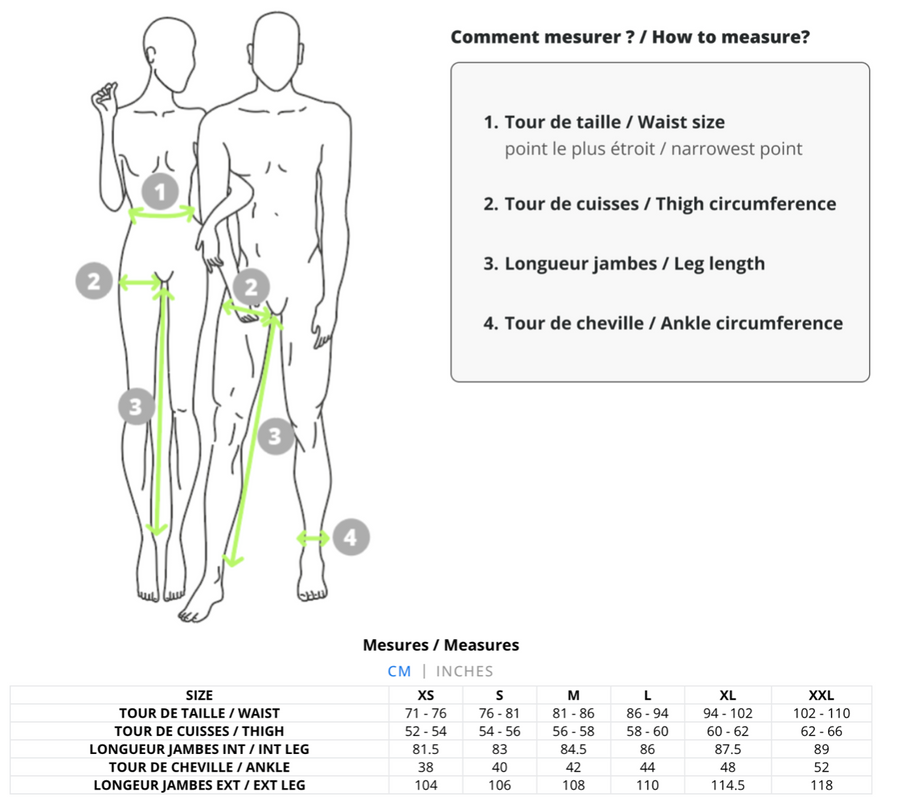 1

2

2

3

3

4

Comment mesurer ? / How to measure?

1. Tour de taille / Waist size
point le plus étroit / narrowest point

2. Tour de cuisses / Thigh circumference

3. Longueur jambes / Leg length

4. Tour de cheville / Ankle circumference

Mesures / Measures

CM | INCHES

| SIZE | XS | S | M | L | XL | XXL |
|---|---|---|---|---|---|---|
| TOUR DE TAILLE / WAIST | 71 - 76 | 76 - 81 | 81 - 86 | 86 - 94 | 94 - 102 | 102 - 110 |
| TOUR DE CUISSES / THIGH | 52 - 54 | 54 - 56 | 56 - 58 | 58 - 60 | 60 - 62 | 62 - 66 |
| LONGUEUR JAMBES INT / INT LEG | 81.5 | 83 | 84.5 | 86 | 87.5 | 89 |
| TOUR DE CHEVILLE / ANKLE | 38 | 40 | 42 | 44 | 48 | 52 |
| LONGEUR JAMBES EXT / EXT LEG | 104 | 106 | 108 | 110 | 114.5 | 118 |